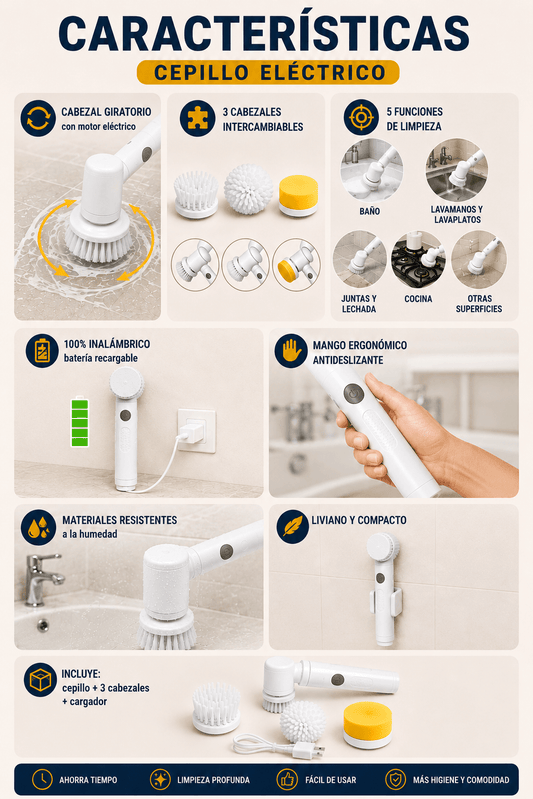 CARACTERÍSTICAS
CEPILLO ELÉCTRICO

CABEZAL GIRATORIO
con motor eléctrico

3 CABEZALES INTERCAMBIABLES

5 FUNCIONES DE LIMPIEZA

BAÑO

LAVAMANOS Y LAVAPLATOS

JUNTAS Y LECHADA

COCINA

OTRAS SUPERFICIES

100% INALÁMBRICO
batería recargable

MANGO ERGONÓMICO ANTIDESLIZANTE

MATERIALES RESISTENTES
a la humedad

LIVIANO Y COMPACTO

INCLUYE:
cepillo + 3 cabezales
+ cargador

AHORRA TIEMPO

LIMPIEZA PROFUNDA

FÁCIL DE USAR

MÁS HIGIENE Y COMODIDAD